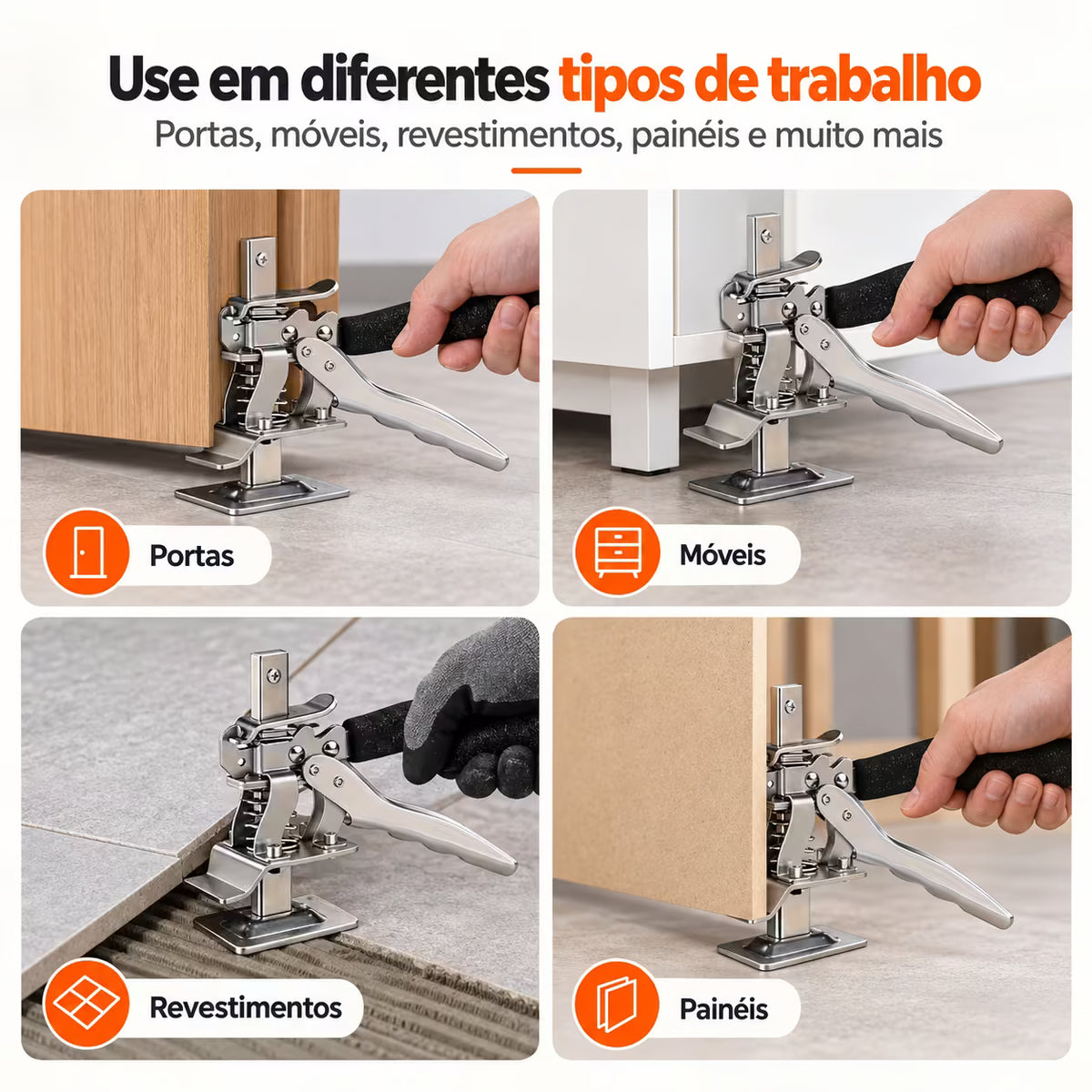 Use em diferentes tipos de trabalho
Portas, móveis, revestimentos, painéis e muito mais

Portas

Móveis

Revestimentos

Painéis