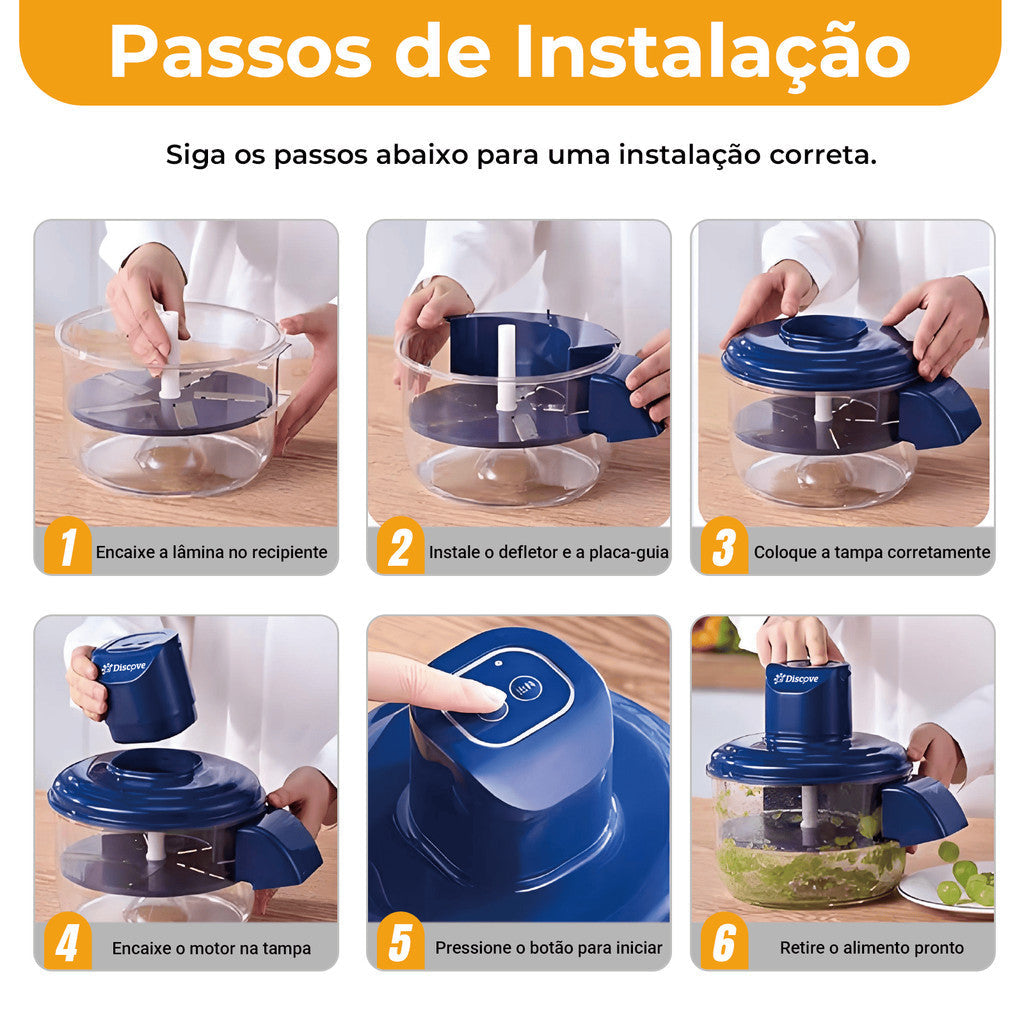 Passos de Instalação

Siga os passos abaixo para uma instalação correta.

1 Encaixe a lâmina no recipiente

2 Instale o defletor e a placa-guia

3 Coloque a tampa corretamente

Discove

4 Encaixe o motor na tampa

5 Pressione o botão para iniciar

Discove

6 Retire o alimento pronto